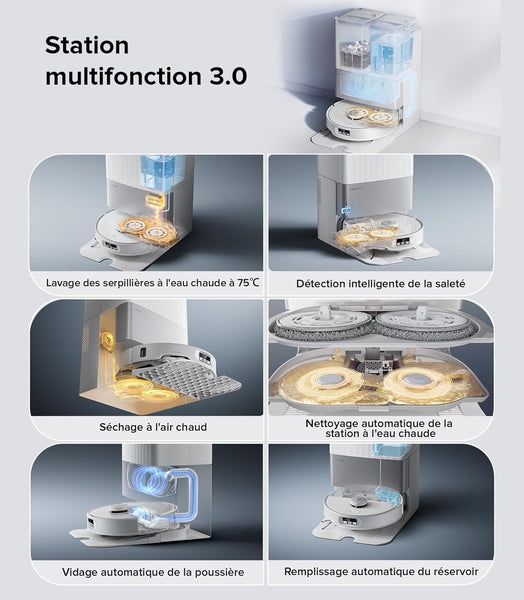 Station multifonction 3.0

Lavage des serpillières à l'eau chaude à 75℃

Détection intelligente de la saleté

Séchage à l'air chaud

Nettoyage automatique de la station à l'eau chaude

Vidage automatique de la poussière

Remplissage automatique du réservoir